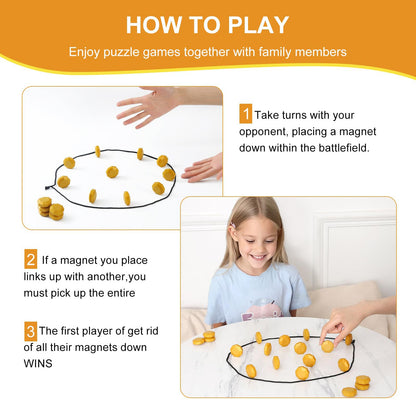 HOW TO PLAY

Enjoy puzzle games together with family members

1 Take turns with your opponent, placing a magnet down within the battlefield.

2 If a magnet you place links up with another,you must pick up the entire

3 The first player of get rid of all their magnets down WINS