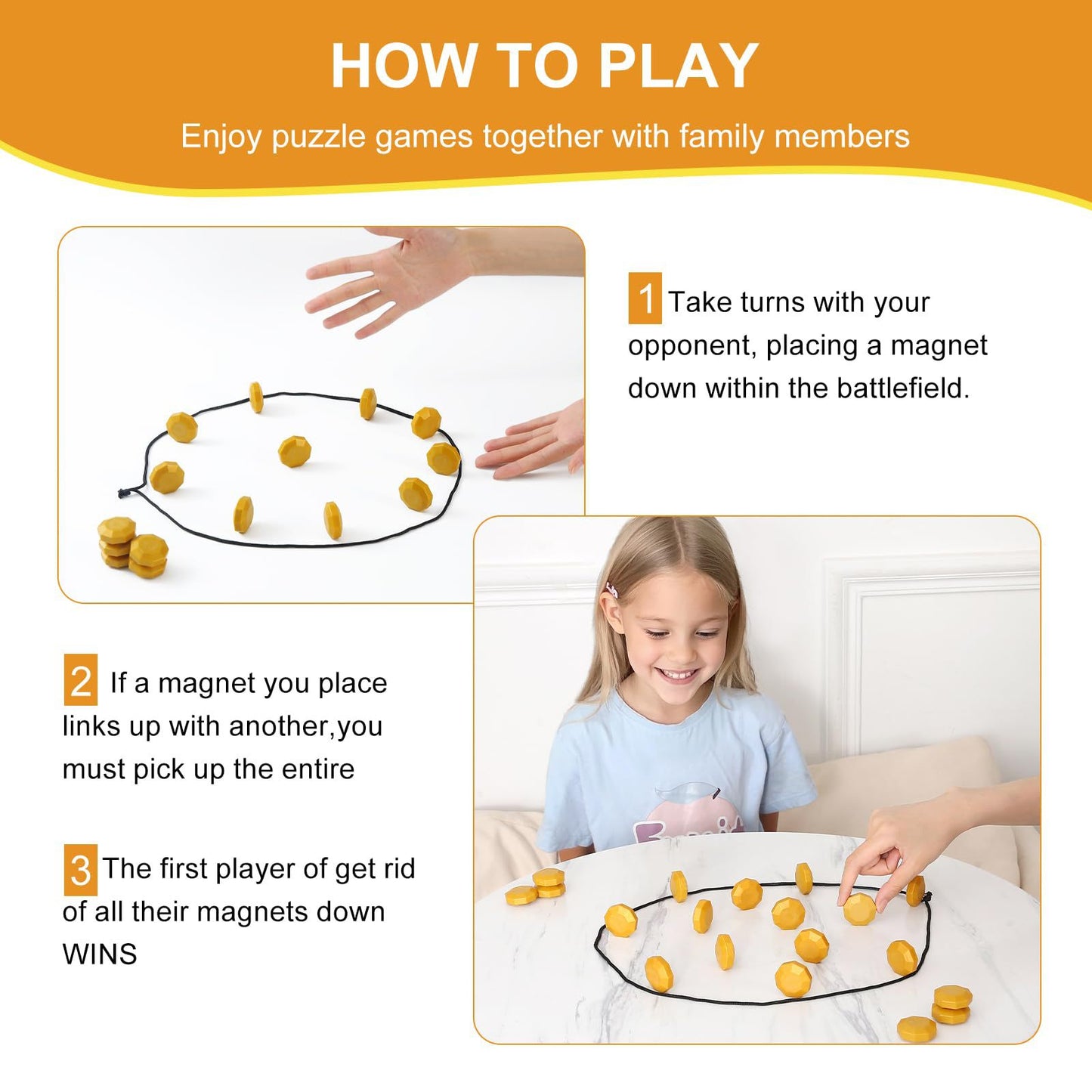 HOW TO PLAY

Enjoy puzzle games together with family members

1 Take turns with your opponent, placing a magnet down within the battlefield.

2 If a magnet you place links up with another,you must pick up the entire

3 The first player of get rid of all their magnets down WINS